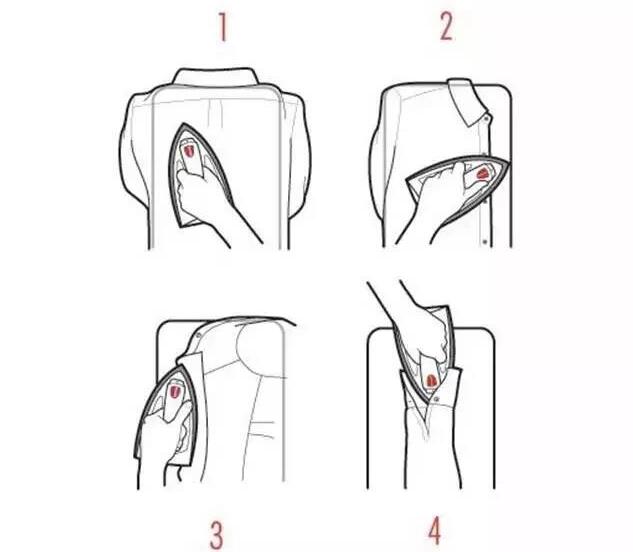 1

2

3

4